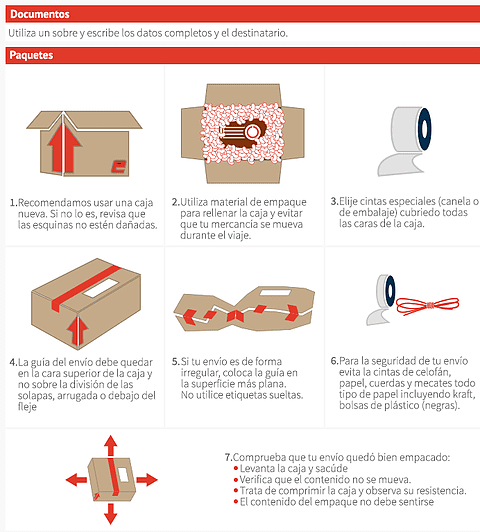 Documentos

Utiliza un sobre y escribe los datos completos y el destinatario.

Paquetes

e

1.Recomendamos usar una caja nueva. Si no lo es, revisa que las esquinas no estén dañadas.

2.Utiliza material de empaque para rellenar la caja y evitar que tu mercancía se mueva durante el viaje.

3.Elije cintas especiales (canela o de embalaje) cubriedo todas las caras de la caja.

4.La guía del envío debe quedar en la cara superior de la caja y no sobre la división de las solapas, arrugada o debajo del fleje

5.Si tu envío es de forma irregular, coloca la guía en la superficie más plana. No utilice etiquetas sueltas.

6.Para la seguridad de tu envío evita la cintas de celofán, papel, cuerdas y mecates todo tipo de papel incluyendo kraft, bolsas de plástico (negras).

7.Comprueba que tu envío quedó bien empacado:
• Levanta la caja y sacúde
• Verifica que el contenido no se mueva.
• Trata de comprimir la caja y observa su resistencia.
• El contenido del empaque no debe sentirse